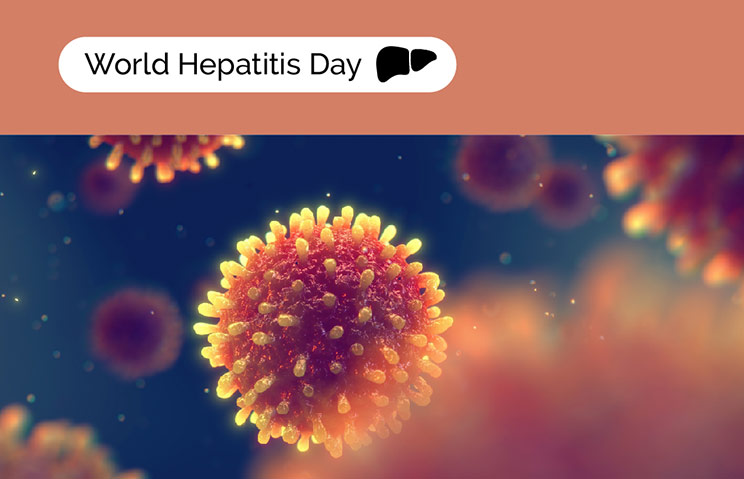 World Hepatitis Day