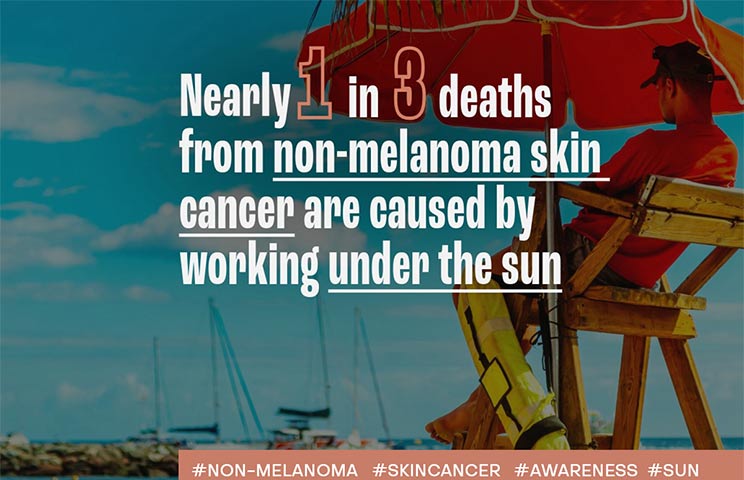 Nearly 1 in 3 deaths from non-melanoma skin cancer are caused by working under the sun

#NON-MELANOMA #SKINCANCER #AWARENESS #SUN